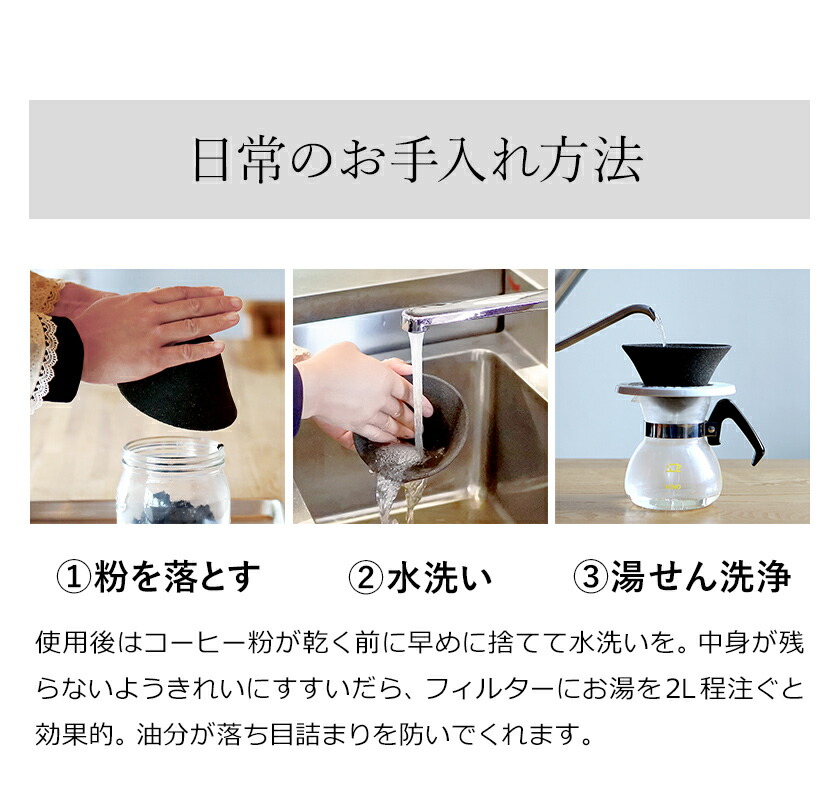 日常のお手入れ方法

①粉を落とす

②水洗い

③湯せん洗浄

使用後はコーヒー粉が乾く前に早めに捨てて水洗いを。中身が残らないようきれいにすすいだら、フィルターにお湯を2L程注ぐと効果的。油分が落ち目詰まりを防いでくれます。